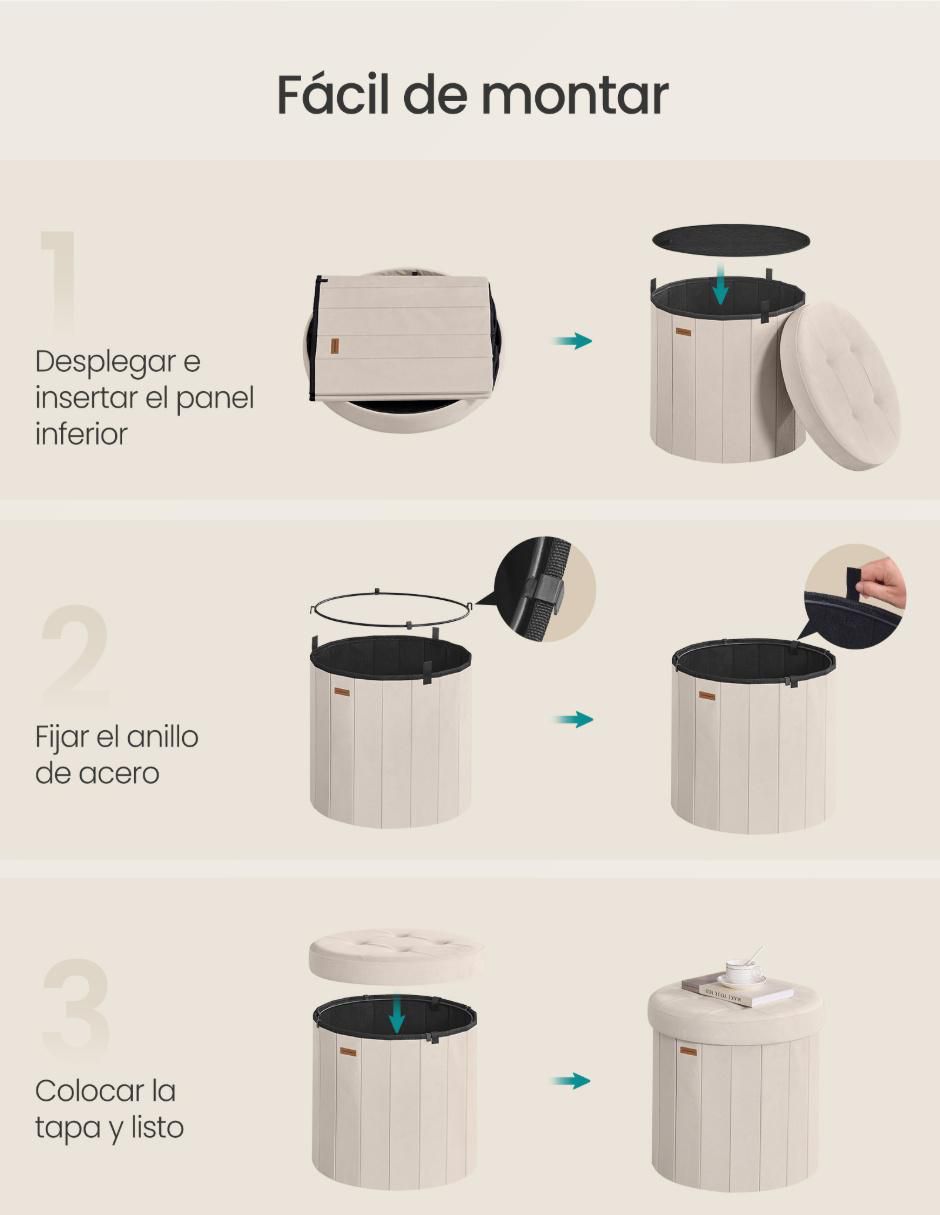 Fácil de montar

1

Desplegar e insertar el panel inferior

2

Fijar el anillo de acero

3

Colocar la tapa y listo