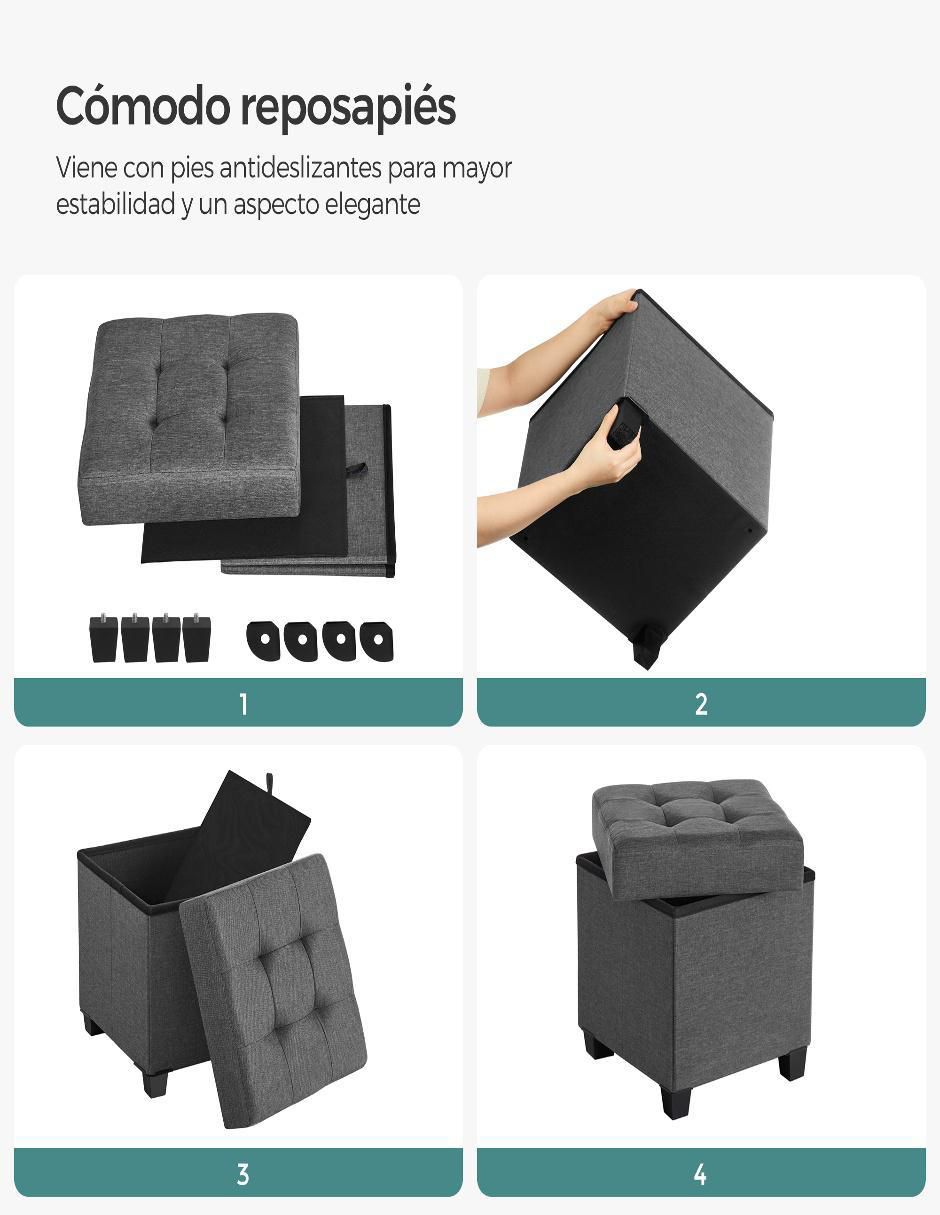 Cómodo reposapiés

Viene con pies antideslizantes para mayor estabilidad y un aspecto elegante

1

2

3

4