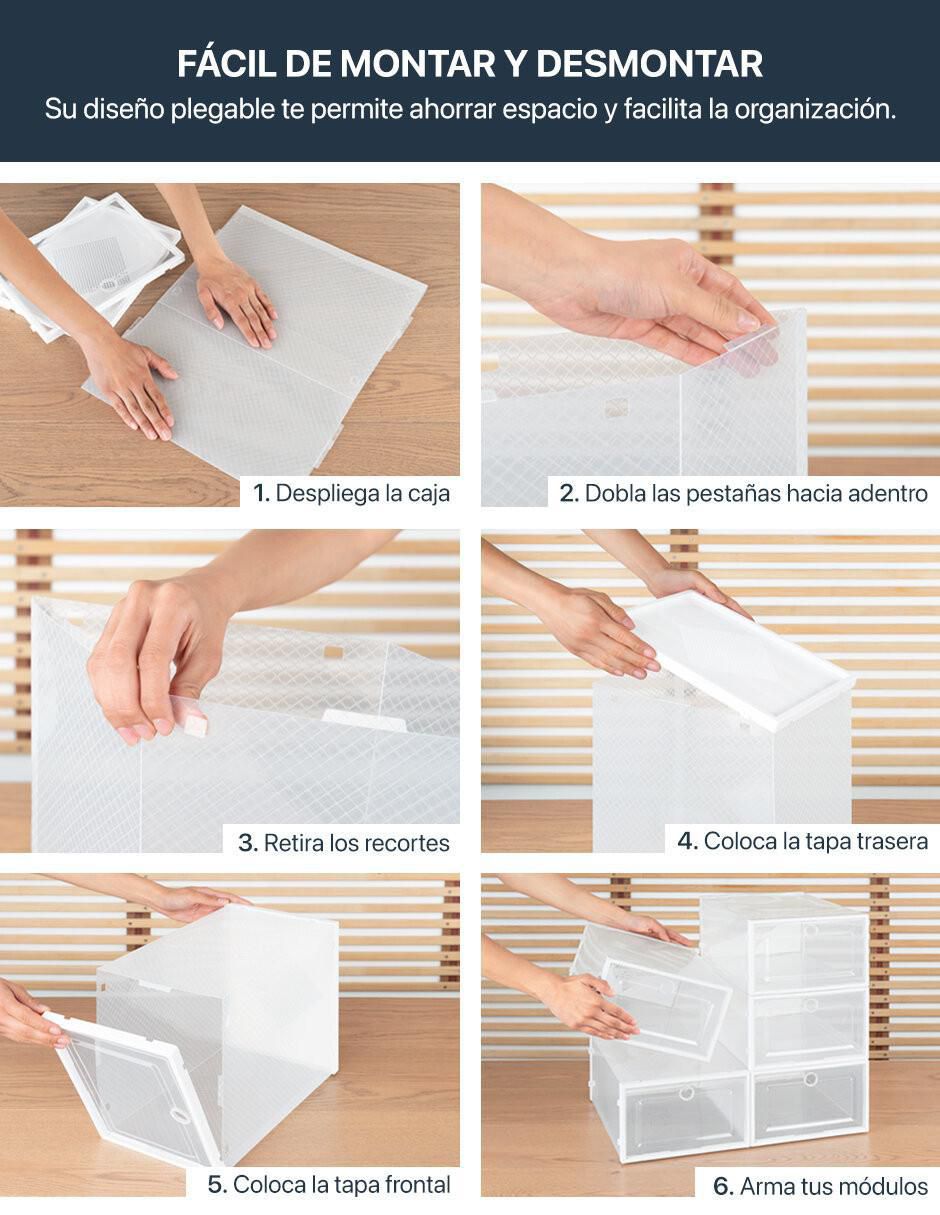 FÁCIL DE MONTAR Y DESMONTAR
Su diseño plegable te permite ahorrar espacio y facilita la organización.

1. Despliega la caja

2. Dobla las pestañas hacia adentro

3. Retira los recortes

4. Coloca la tapa trasera

5. Coloca la tapa frontal

6. Arma tus módulos