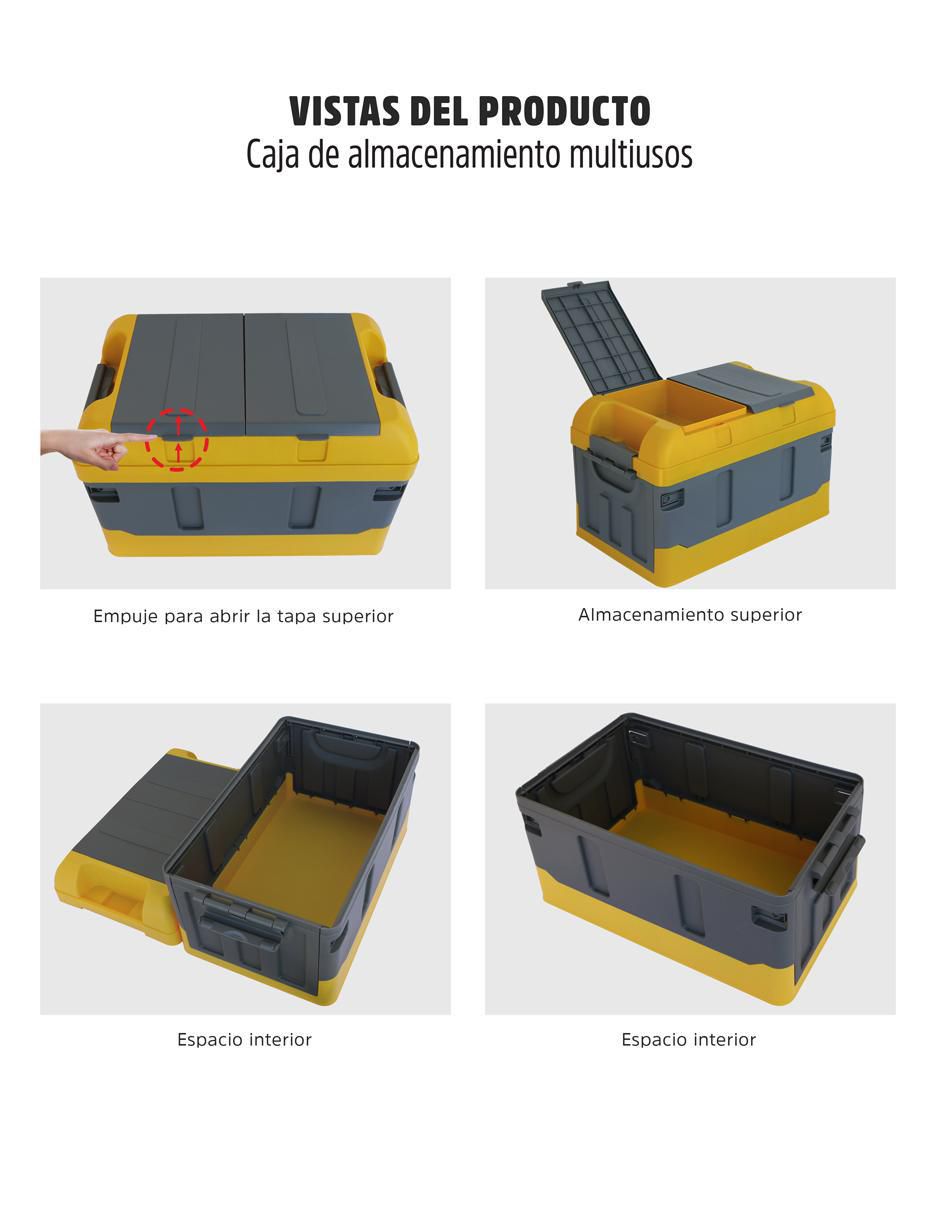 VISTAS DEL PRODUCTO
Caja de almacenamiento multiusos

Empuje para abrir la tapa superior

Almacenamiento superior

Espacio interior

Espacio interior